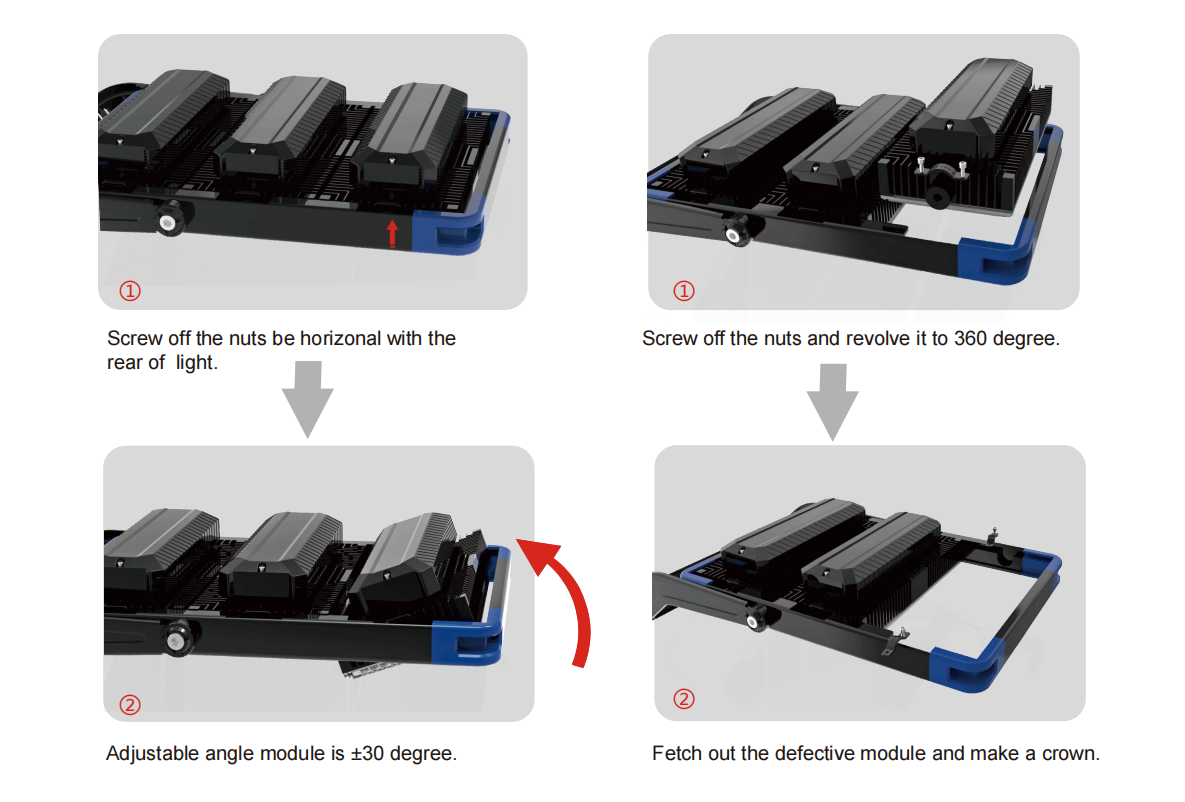 ①

Screw off the nuts be horizonal with the rear of light.

②

Adjustable angle module is ±30 degree.

①

Screw off the nuts and revolve it to 360 degree.

②

Fetch out the defective module and make a crown.