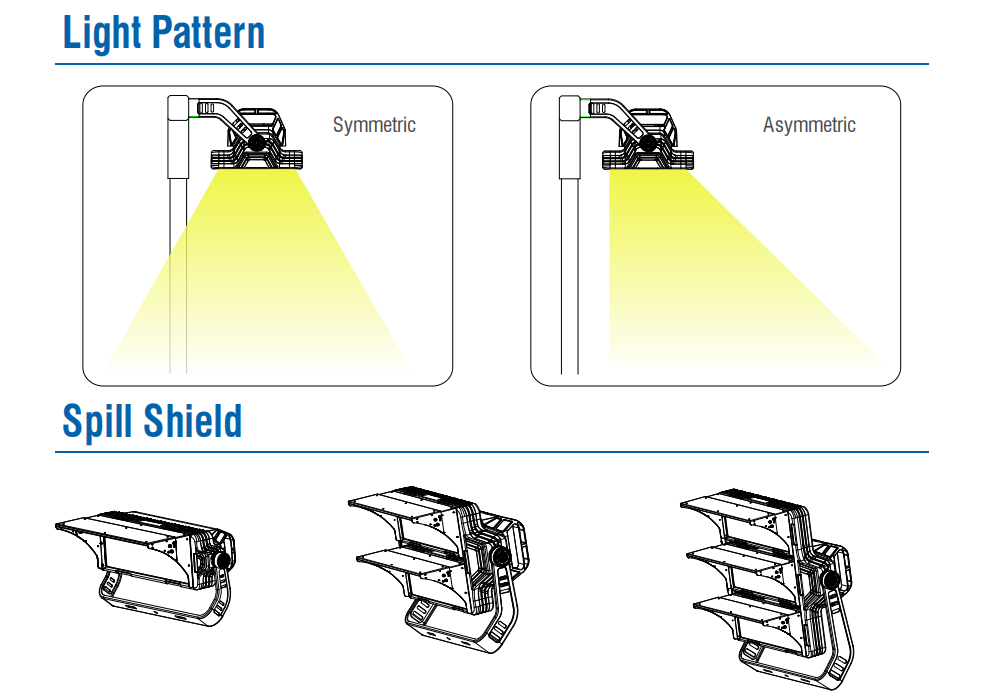 Light Pattern

Symmetric

Asymmetric

Spill Shield